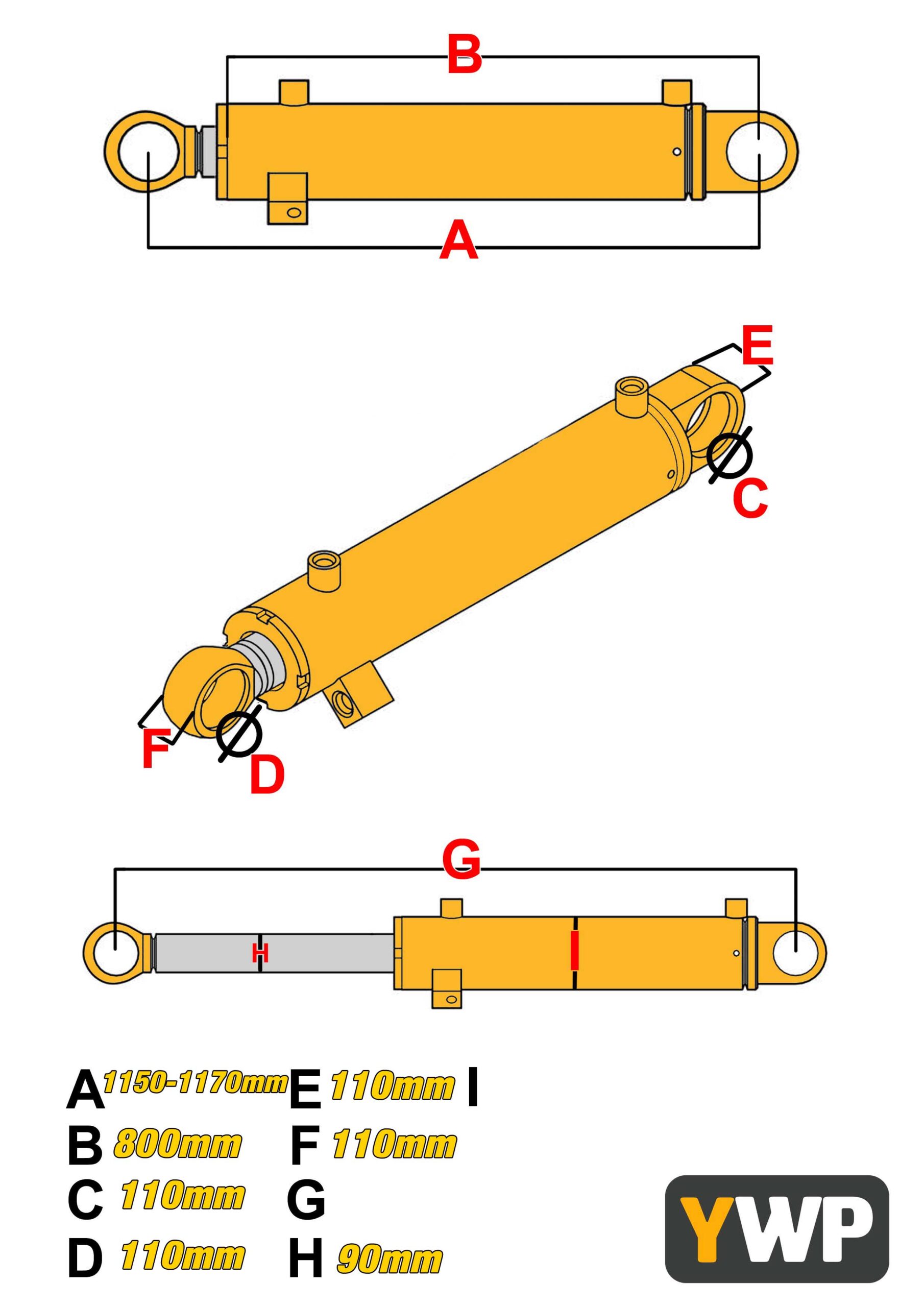 B

A

E

C

F

D

G

H

I

A 1150-1170mm
B 800mm
C 110mm
D 110mm

E 110mm
F 110mm
G
H 90mm

I

YWP