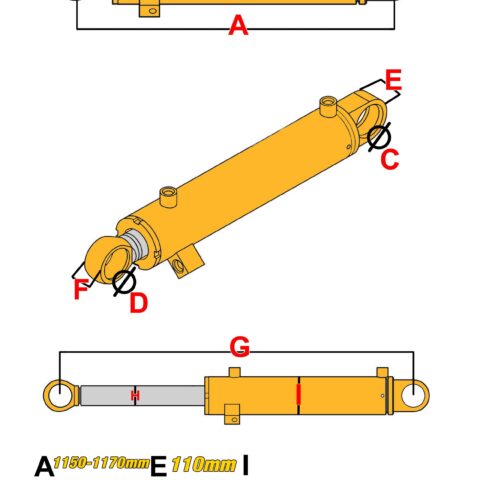 A

E

C

F

D

G

H

I

A 1150-1170mm E 110mm I