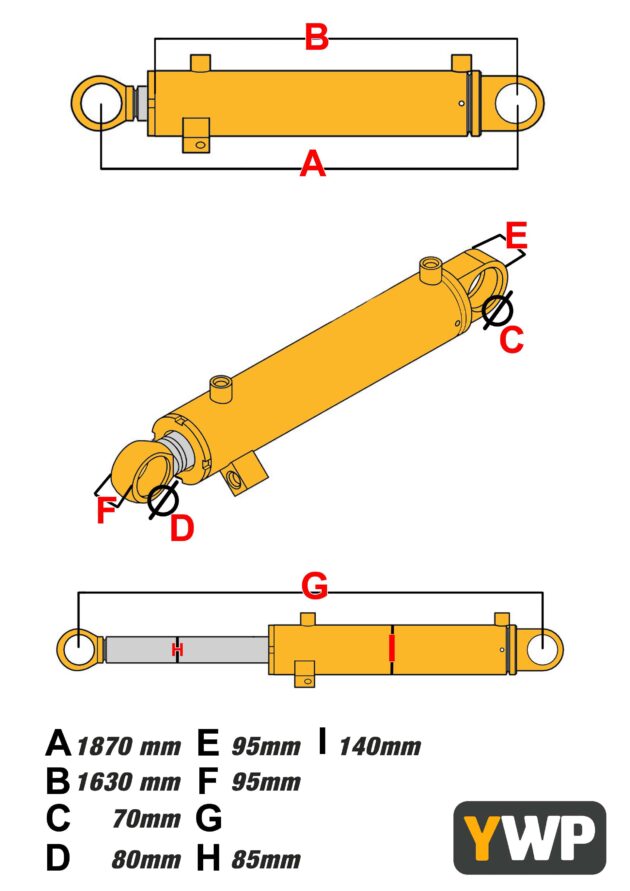 B

A

E

C

F

D

G

H

I

A 1870 mm
B 1630 mm
C 70mm
D 80mm

E 95mm
F 95mm
G
H 85mm

I 140mm

YWP