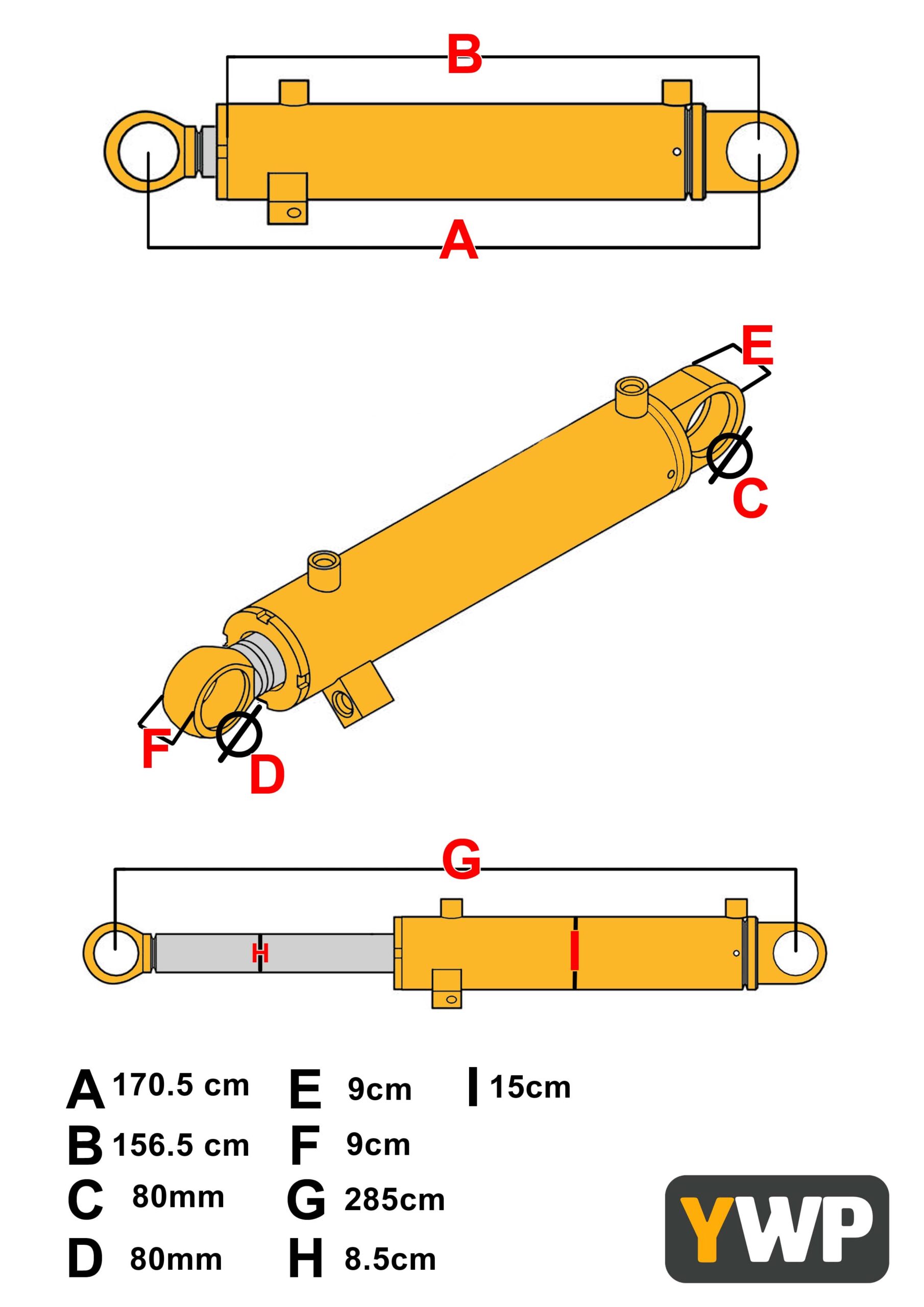 B

A

E

C

F

D

G

H

I

A 170.5 cm
B 156.5 cm
C 80mm
D 80mm

E 9cm
F 9cm
G 285cm
H 8.5cm

I 15cm

YWP